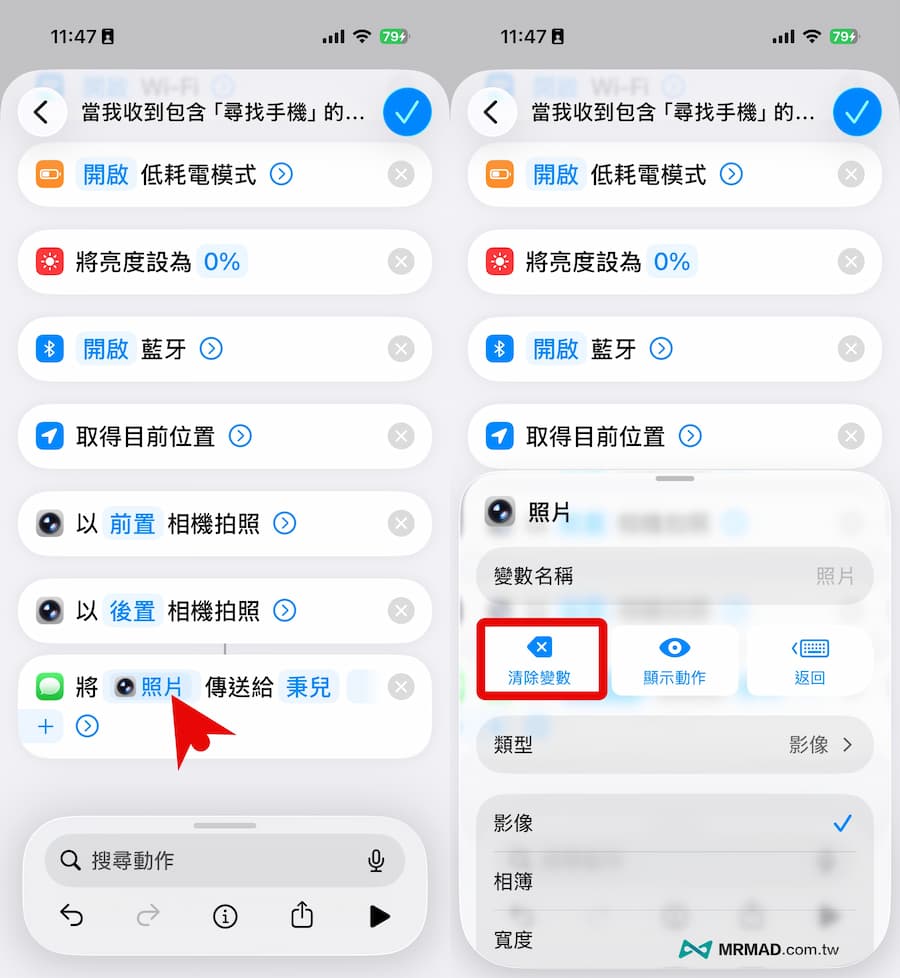 11:47 79
當我收到包含「尋找手機」的...
開啟 低耗電模式
將亮度設為 0%
開啟 藍牙
取得目前位置
以 前置 相機拍照
以 後置 相機拍照
將 照片 傳送給 秉兒
搜尋動作

11:47 79
當我收到包含「尋找手機」的...
開啟 低耗電模式
將亮度設為 0%
開啟 藍牙
取得目前位置
照片
變數名稱 照片
清除變數
顯示動作
返回
類型 影像
影像
相簿
寬度
MRMAD.com.tw