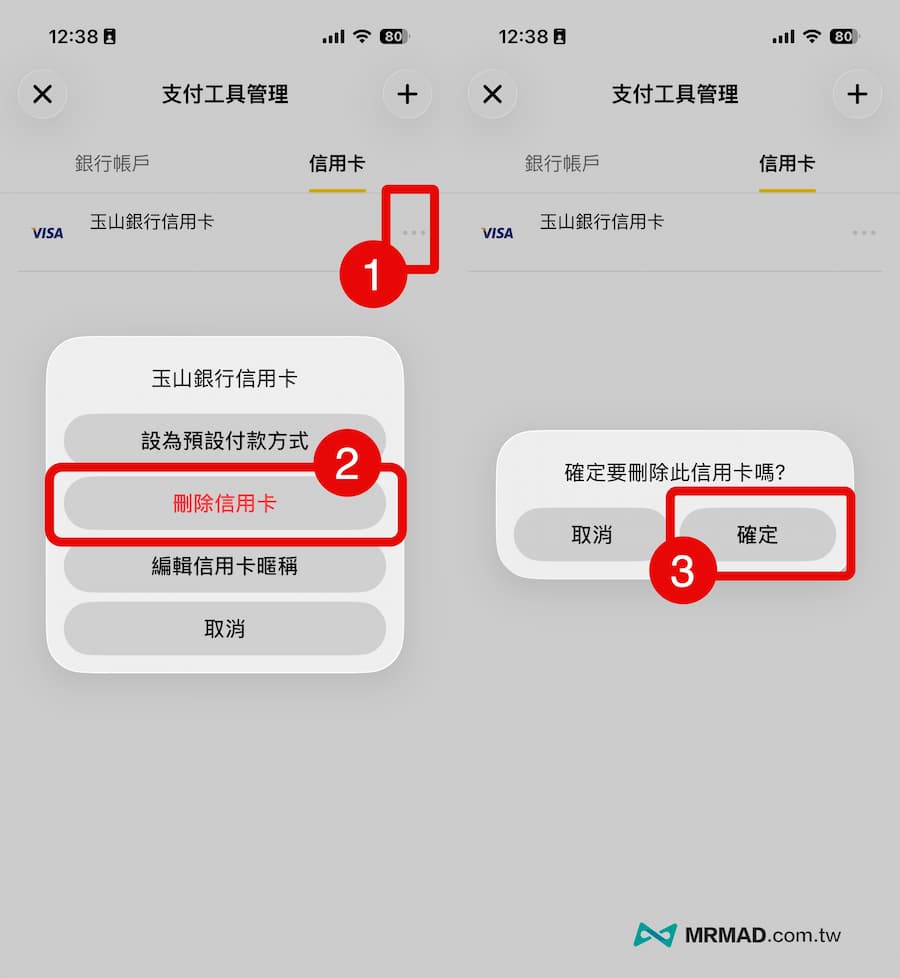 12:38 80

支付工具管理

銀行帳戶 信用卡

VISA 玉山銀行信用卡

1

玉山銀行信用卡

設為預設付款方式

2

刪除信用卡

編輯信用卡暱稱

取消

12:38 80

支付工具管理

銀行帳戶 信用卡

VISA 玉山銀行信用卡

確定要刪除此信用卡嗎?

取消 確定

3

MRMAD.com.tw