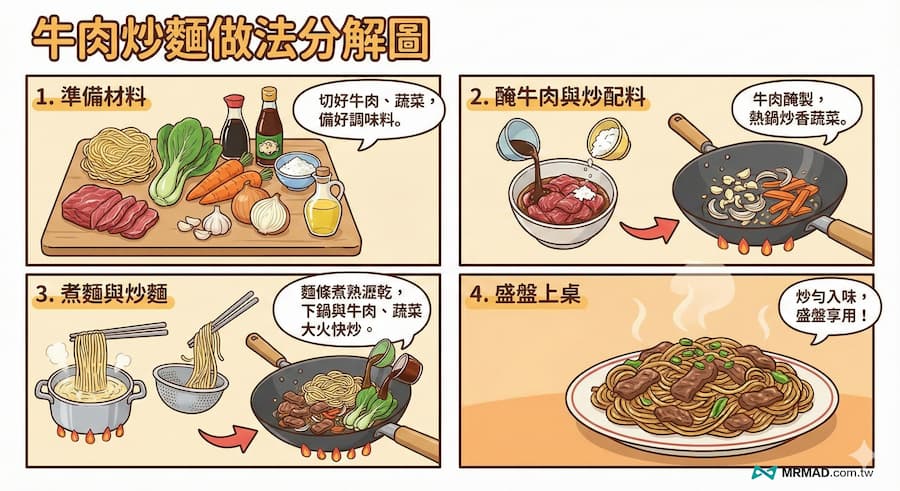 牛肉炒麵做法分解圖

1. 準備材料

切好牛肉、蔬菜，備好調味料。

2. 醃牛肉與炒配料

牛肉醃製，熱鍋炒香蔬菜。

3. 煮麵與炒麵

麵條煮熟瀝乾，下鍋與牛肉、蔬菜大火快炒。

4. 盛盤上桌

炒勻入味，盛盤享用！

MRMAD.com.tw