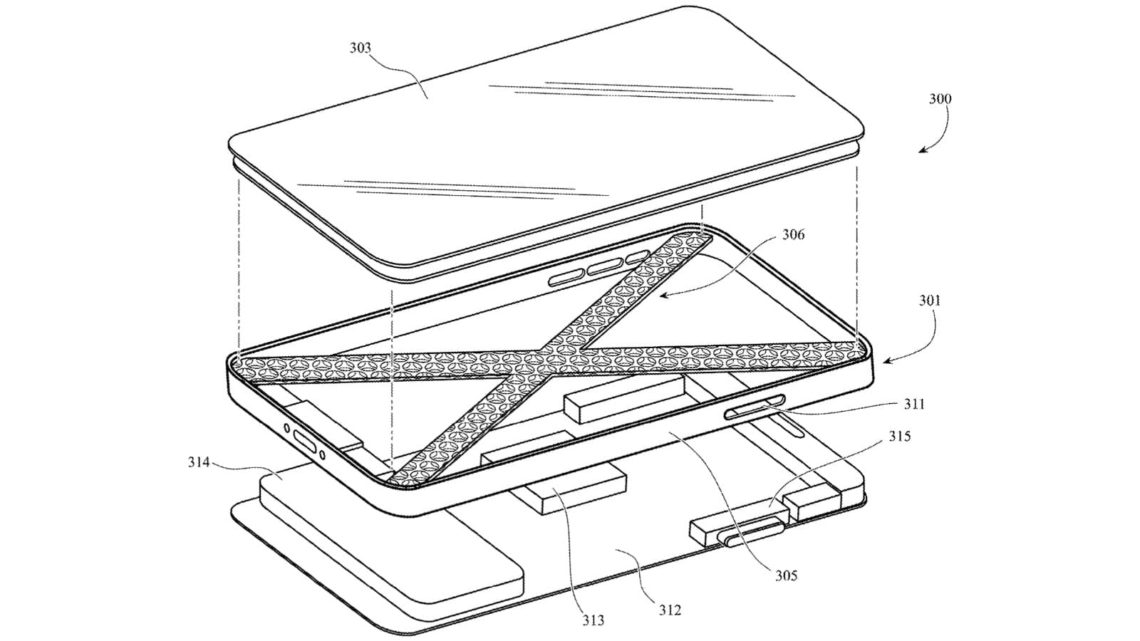 303

300

306

301

311

315

314

305

313

312